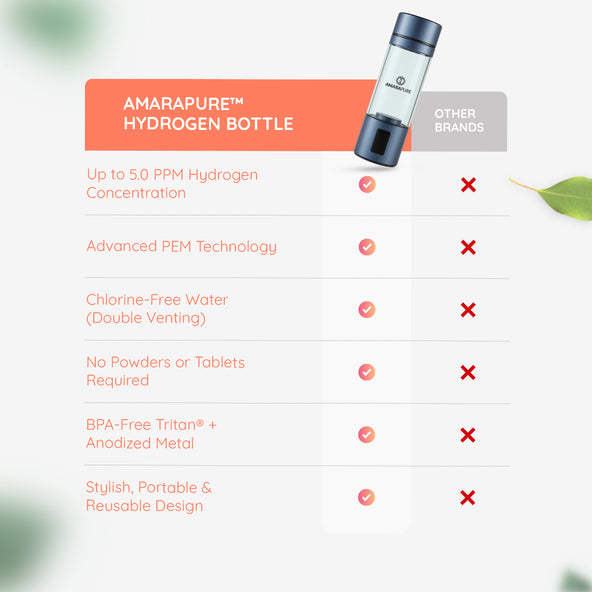 AMARAPURE

| AMARAPURE™ HYDROGEN BOTTLE | | OTHER BRANDS |
|---|---|---|
| Up to 5.0 PPM Hydrogen Concentration | ✓ | ✗ |
| Advanced PEM Technology | ✓ | ✗ |
| Chlorine-Free Water (Double Venting) | ✓ | ✗ |
| No Powders or Tablets Required | ✓ | ✗ |
| BPA-Free Tritan® + Anodized Metal | ✓ | ✗ |
| Stylish, Portable & Reusable Design | ✓ | ✗ |